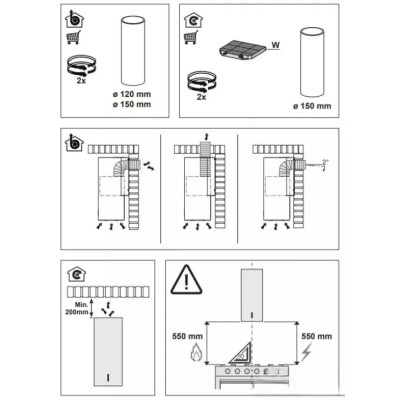 2x

ø 120 mm
ø 150 mm

W

2x

ø 150 mm

2°

Min.
200mm

550 mm

550 mm