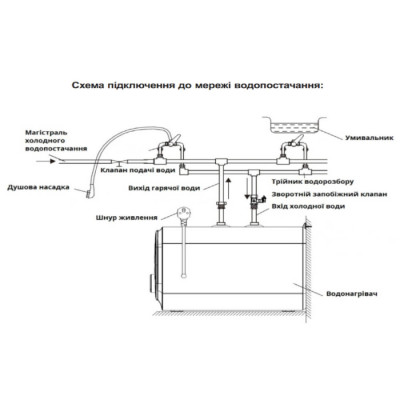 Схема підключення до мережі водопостачання:

Магістраль холодного водопостачання

Умивальник

Клапан подачі води

Душова насадка

Вихід гарячої води

Трійник водорозбору

Зворотній запобіжний клапан

Вхід холодної води

Шнур живлення

Водонагрівач