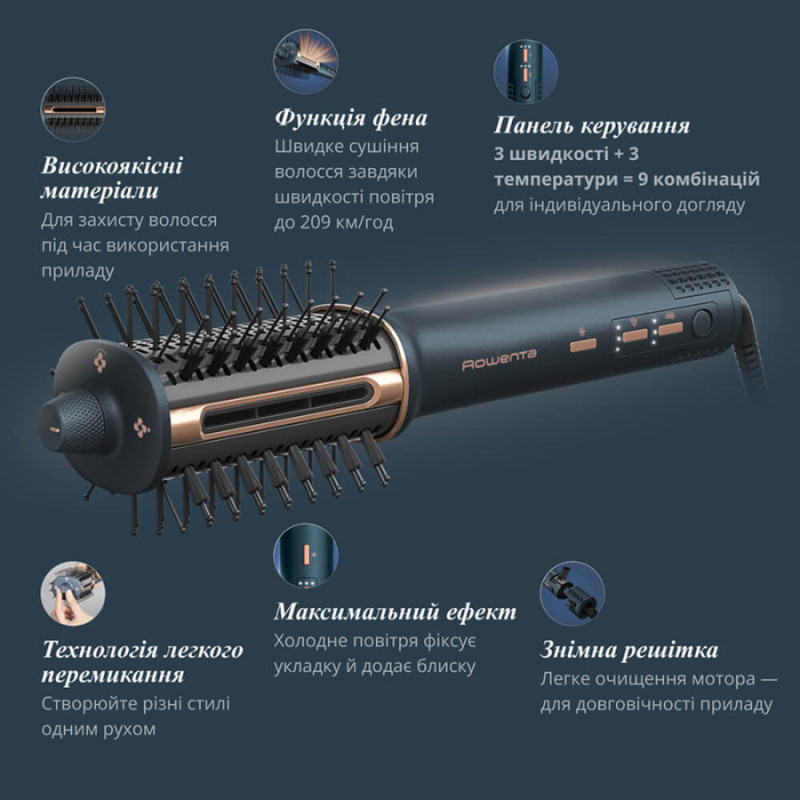 Високоякісні матеріали
Для захисту волосся під час використання приладу

Функція фена
Швидке сушіння волосся завдяки швидкості повітря до 209 км/год

Панель керування
3 швидкості + 3 температури = 9 комбінацій
для індивідуального догляду

Rowenta

Технологія легкого перемикання
Створюйте різні стилі одним рухом

Максимальний ефект
Холодне повітря фіксує укладку й додає блиску

Знімна решітка
Легке очищення мотора — для довговічності приладу