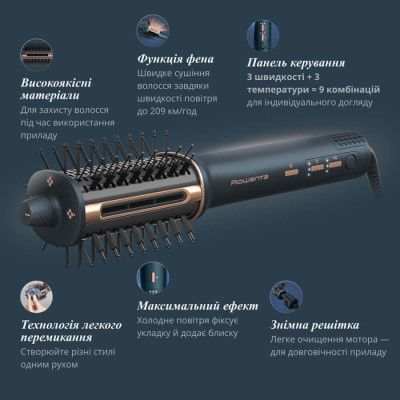 Високоякісні матеріали
Для захисту волосся під час використання приладу

Функція фена
Швидке сушіння волосся завдяки швидкості повітря до 209 км/год

Панель керування
3 швидкості + 3 температури = 9 комбінацій
для індивідуального догляду

Rowenta

Технологія легкого перемикання
Створюйте різні стилі одним рухом

Максимальний ефект
Холодне повітря фіксує укладку й додає блиску

Знімна решітка
Легке очищення мотора — для довговічності приладу