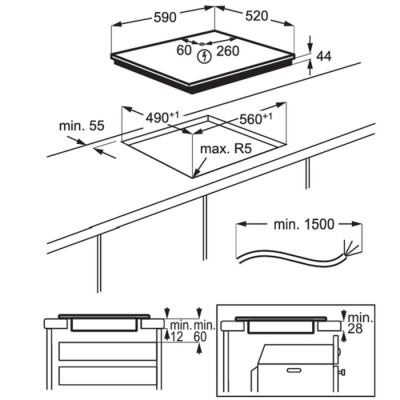 590
520
60
260
44
$490^{+1}$
$560^{+1}$
min. 55
max. R5
min. 1500
min.
12
min.
60
min.
28