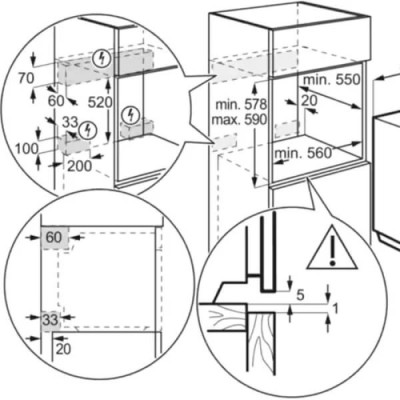 70
60
520
33
100
200
min. 578
max. 590
min. 550
20
min. 560
60
33
20
5
1