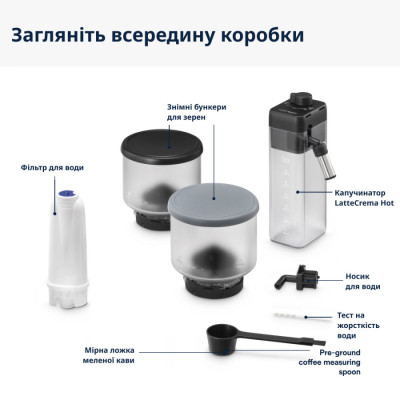 Загляніть всередину коробки

Знімні бункери для зерен

Фільтр для води

Капучинатор LatteCrema Hot

Носик для води

Тест на жорсткість води

Мірна ложка меленої кави

Pre-ground coffee measuring spoon