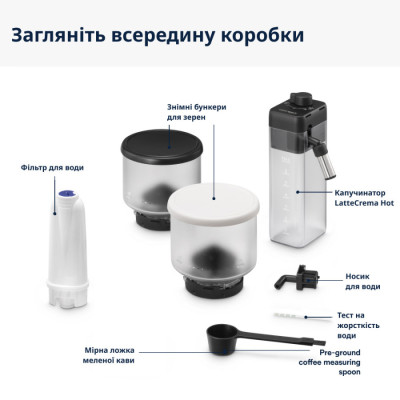 Загляніть всередину коробки

Знімні бункери для зерен

Фільтр для води

Капучинатор LatteCrema Hot

Носик для води

Тест на жорсткість води

Мірна ложка меленої кави

Pre-ground coffee measuring spoon