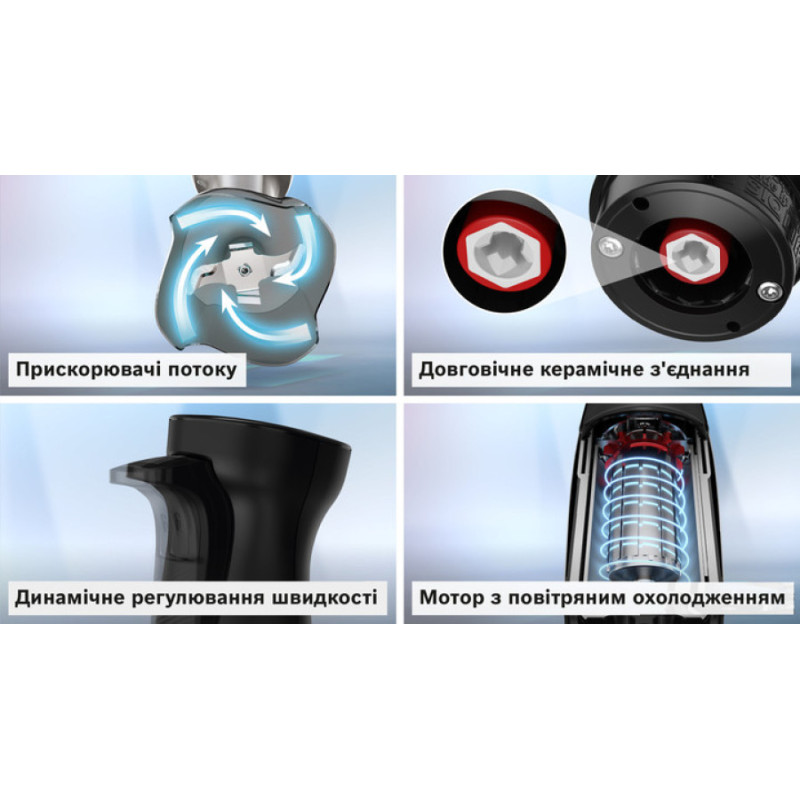 Прискорювачі потоку

Довговічне керамічне з'єднання

Динамічне регулювання швидкості

Мотор з повітряним охолодженням