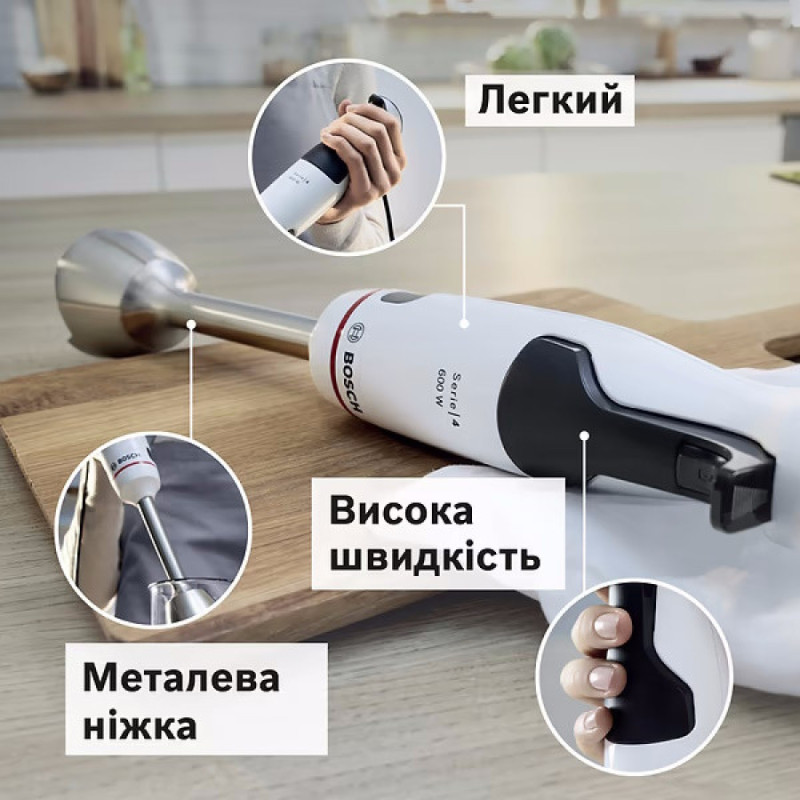 Легкий

BOSCH
Serie | 4
600 W

BOSCH

Висока швидкість

Металева ніжка