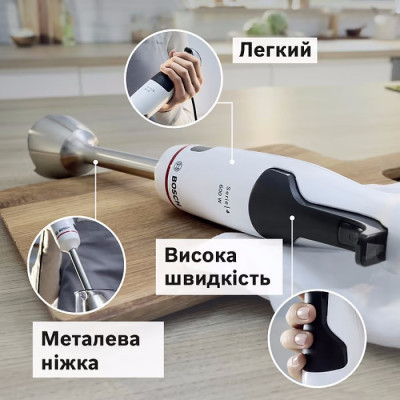 Легкий

BOSCH

Serie | 4
600 W

Висока швидкість

Металева ніжка