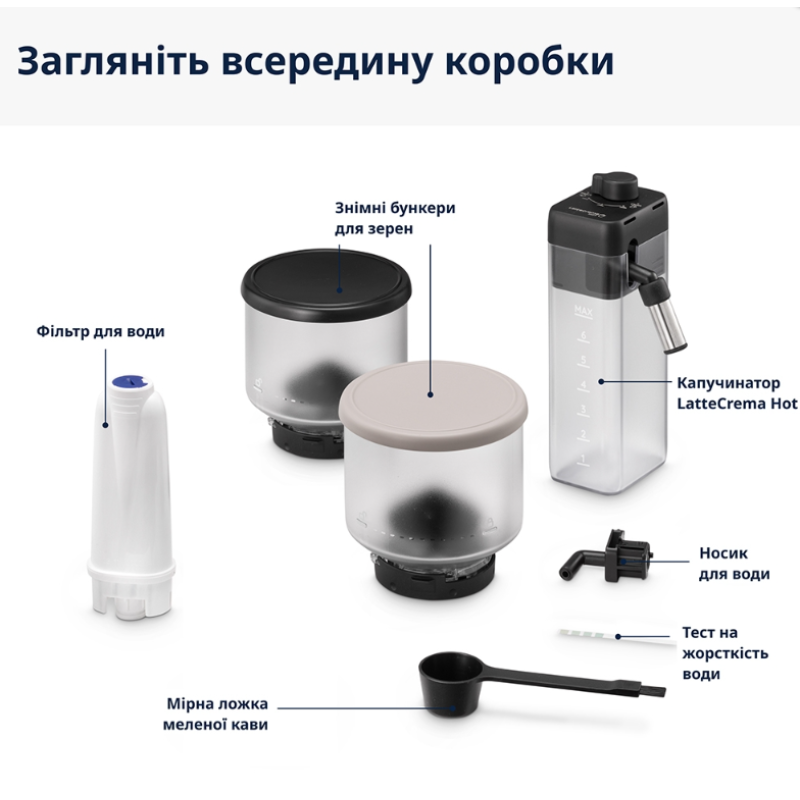 Загляніть всередину коробки

Знімні бункери для зерен

Фільтр для води

MAX
6
5
4
3
2
1

Капучинатор LatteCrema Hot

Носик для води

Тест на жорсткість води

Мірна ложка меленої кави